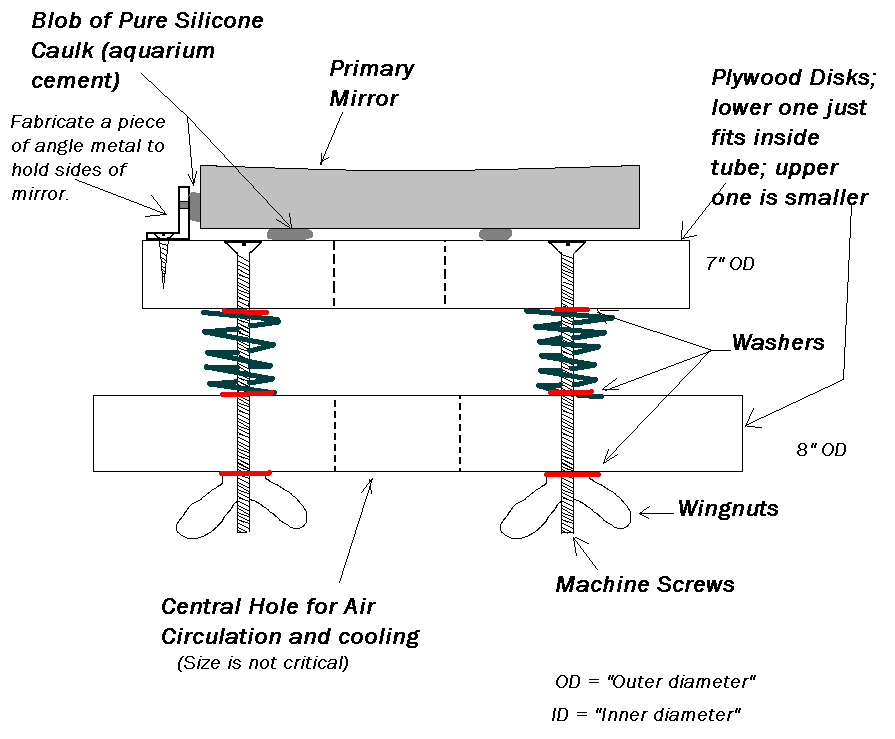 Blob of Pure Silicone Caulk (aquarium cement)

Primary Mirror

Plywood Disks; lower one just fits inside tube; upper one is smaller

Fabricate a piece of angle metal to hold sides of mirror.

7" OD

Washers

8" OD

Wingnuts

Machine Screws

Central Hole for Air Circulation and cooling
(Size is not critical)

OD = "Outer diameter"

ID = "Inner diameter"